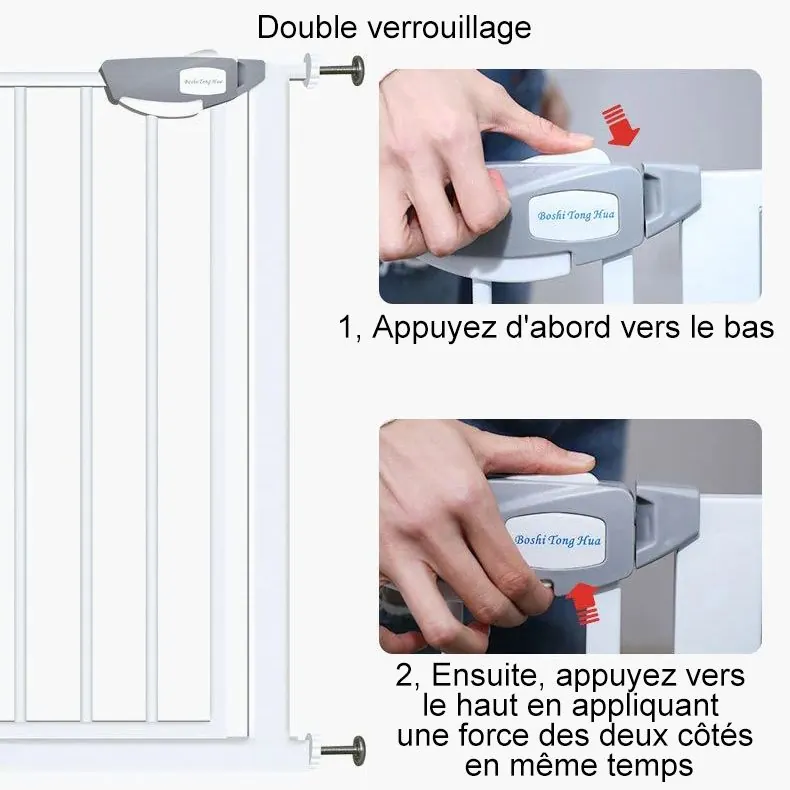 Double verrouillage

Boshi Tong Hua

Boshi Tong Hua

1, Appuyez d'abord vers le bas

Boshi Tong Hua

2, Ensuite, appuyez vers le haut en appliquant une force des deux côtés en même temps