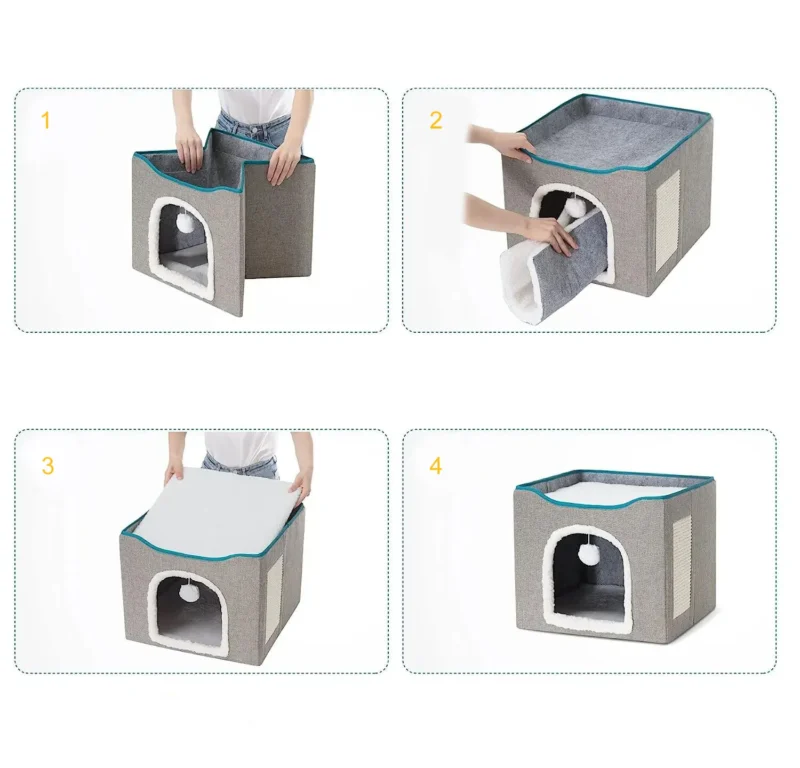 1

2

3

4