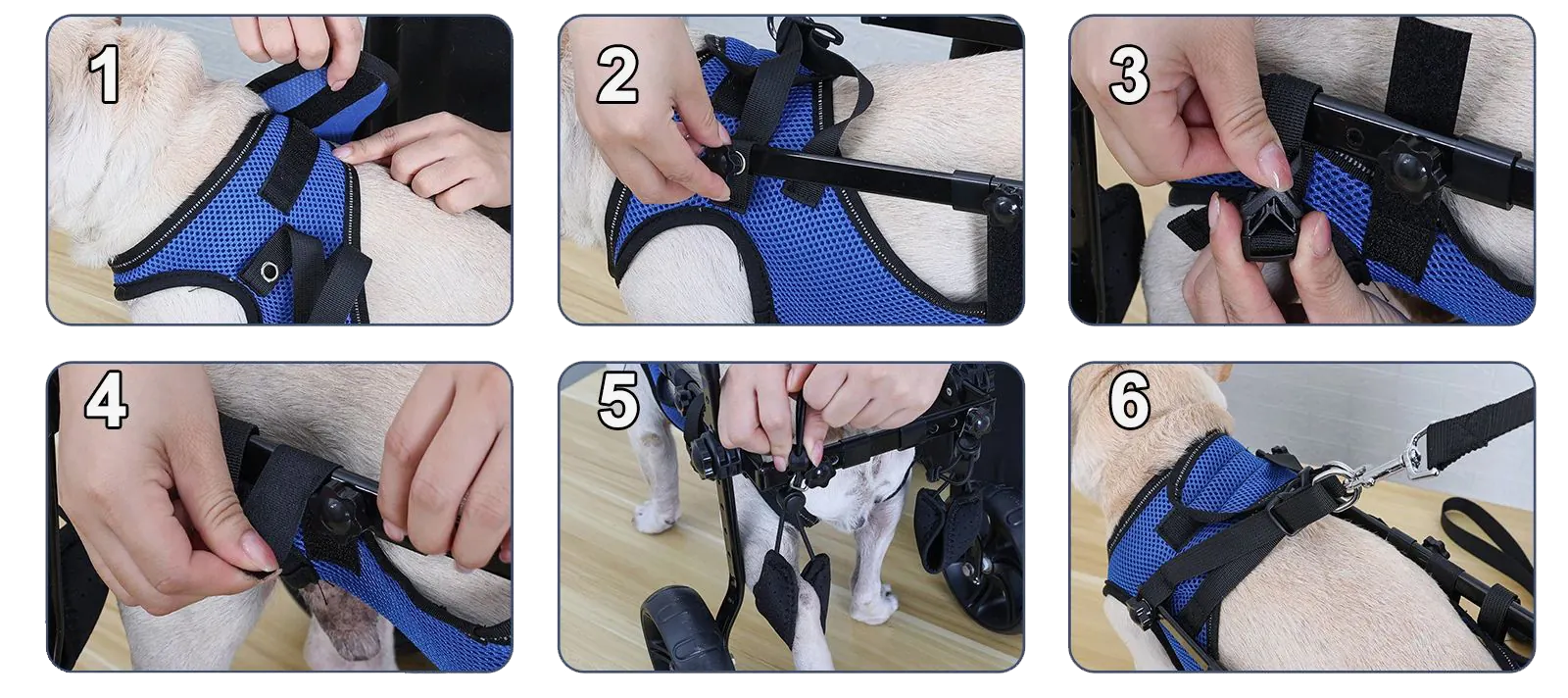 1

2

3

4

5

6